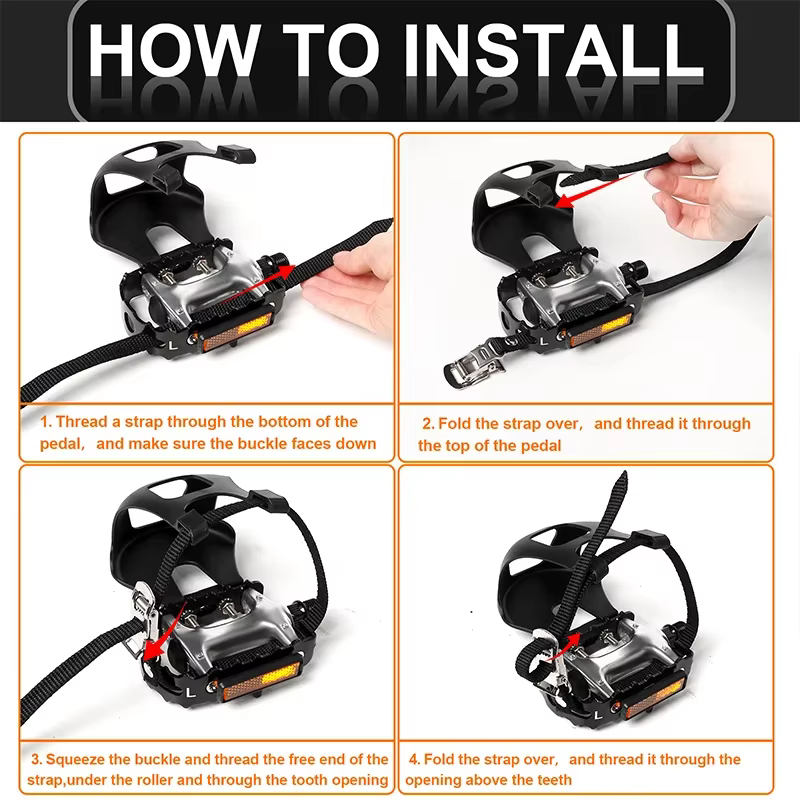 HOW TO INSTALL

L

1. Thread a strap through the bottom of the pedal, and make sure the buckle faces down

L

2. Fold the strap over, and thread it through the top of the pedal

L

3. Squeeze the buckle and thread the free end of the strap,under the roller and through the tooth opening

L

4. Fold the strap over, and thread it through the opening above the teeth