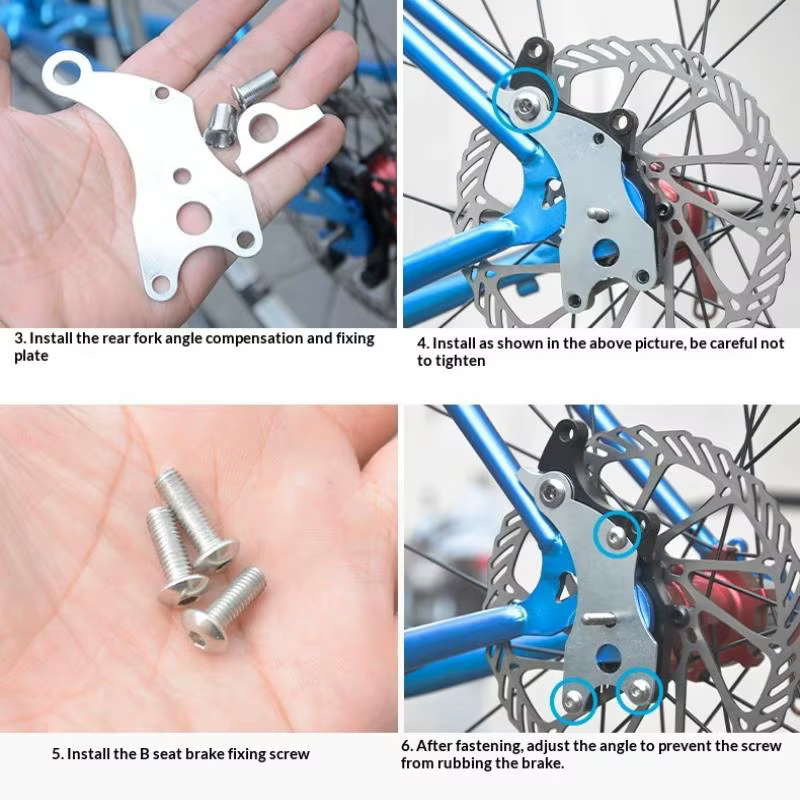 3. Install the rear fork angle compensation and fixing plate

4. Install as shown in the above picture, be careful not to tighten

5. Install the B seat brake fixing screw

6. After fastening, adjust the angle to prevent the screw from rubbing the brake.