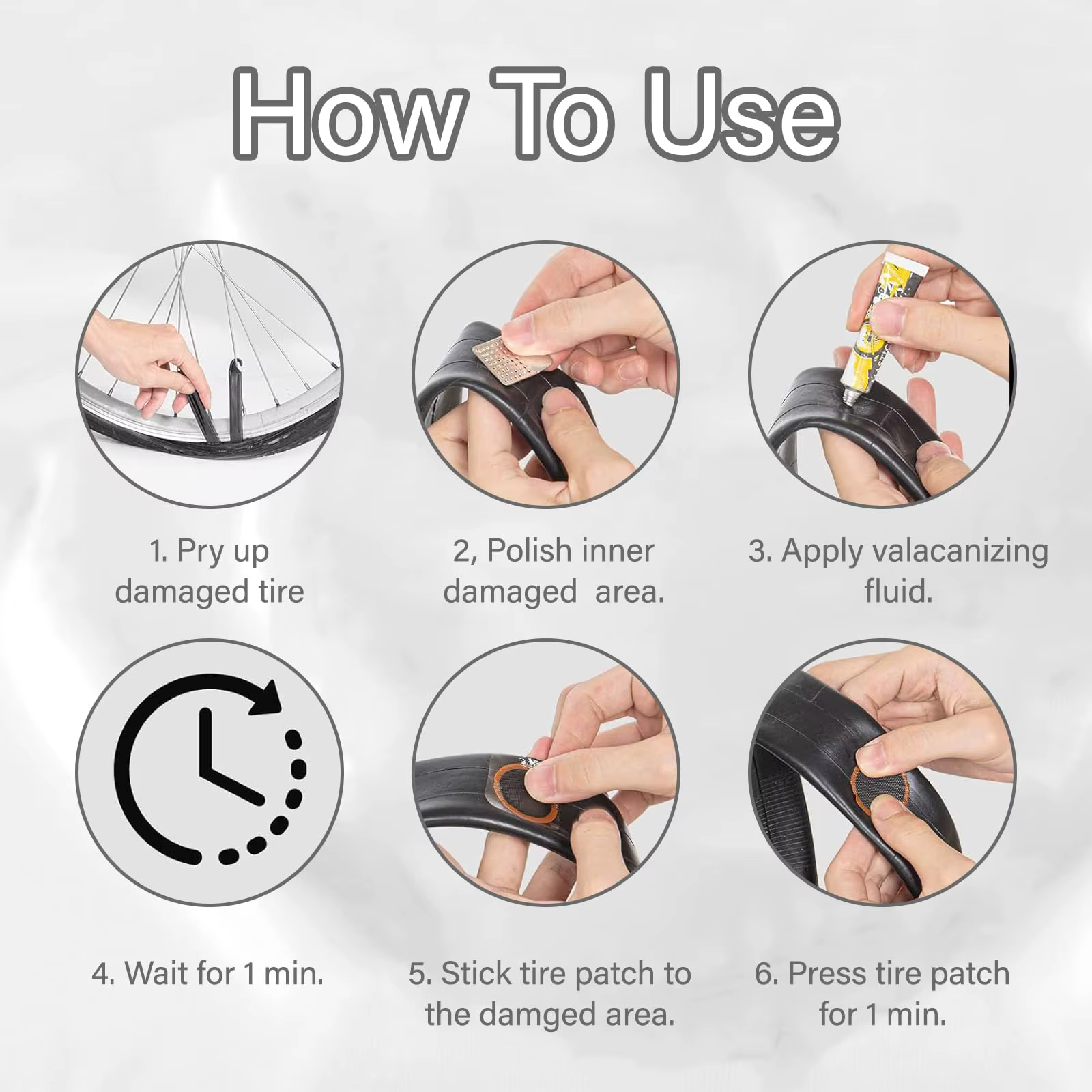 How To Use

1. Pry up damaged tire

2, Polish inner damaged area.

3. Apply valacanizing fluid.

4. Wait for 1 min.

5. Stick tire patch to the damged area.

6. Press tire patch for 1 min.