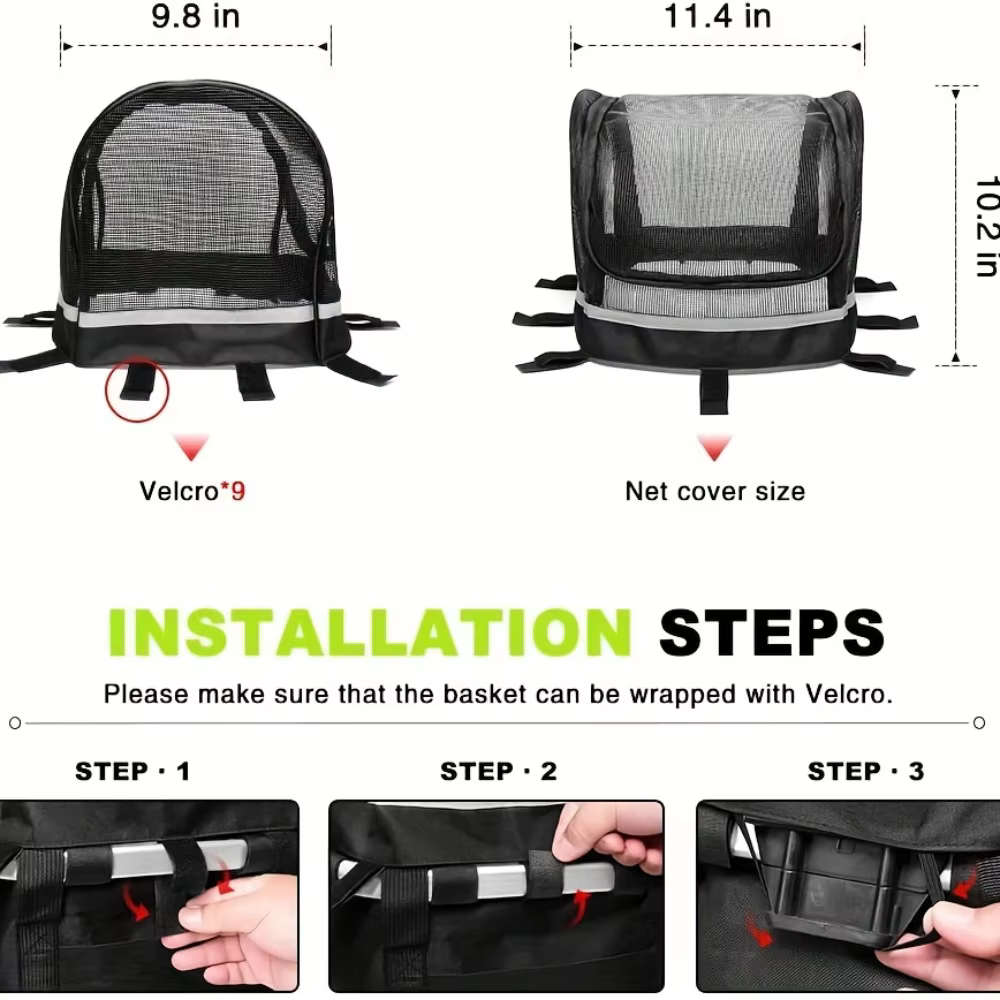 9.8 in

11.4 in

10.2 in

Velcro*9

Net cover size

INSTALLATION STEPS

Please make sure that the basket can be wrapped with Velcro.

STEP · 1

STEP · 2

STEP · 3