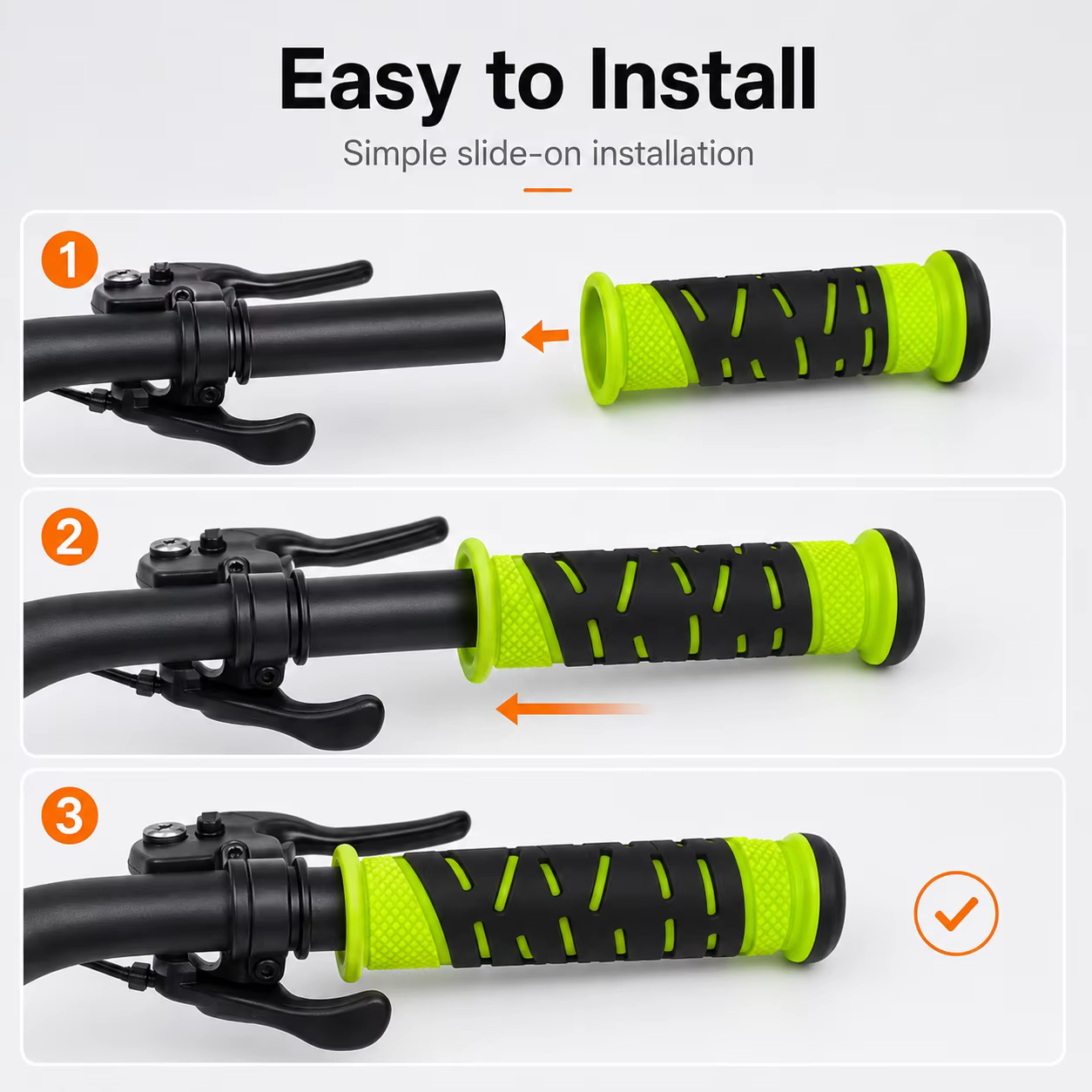 Easy to Install

Simple slide-on installation

1

2

3