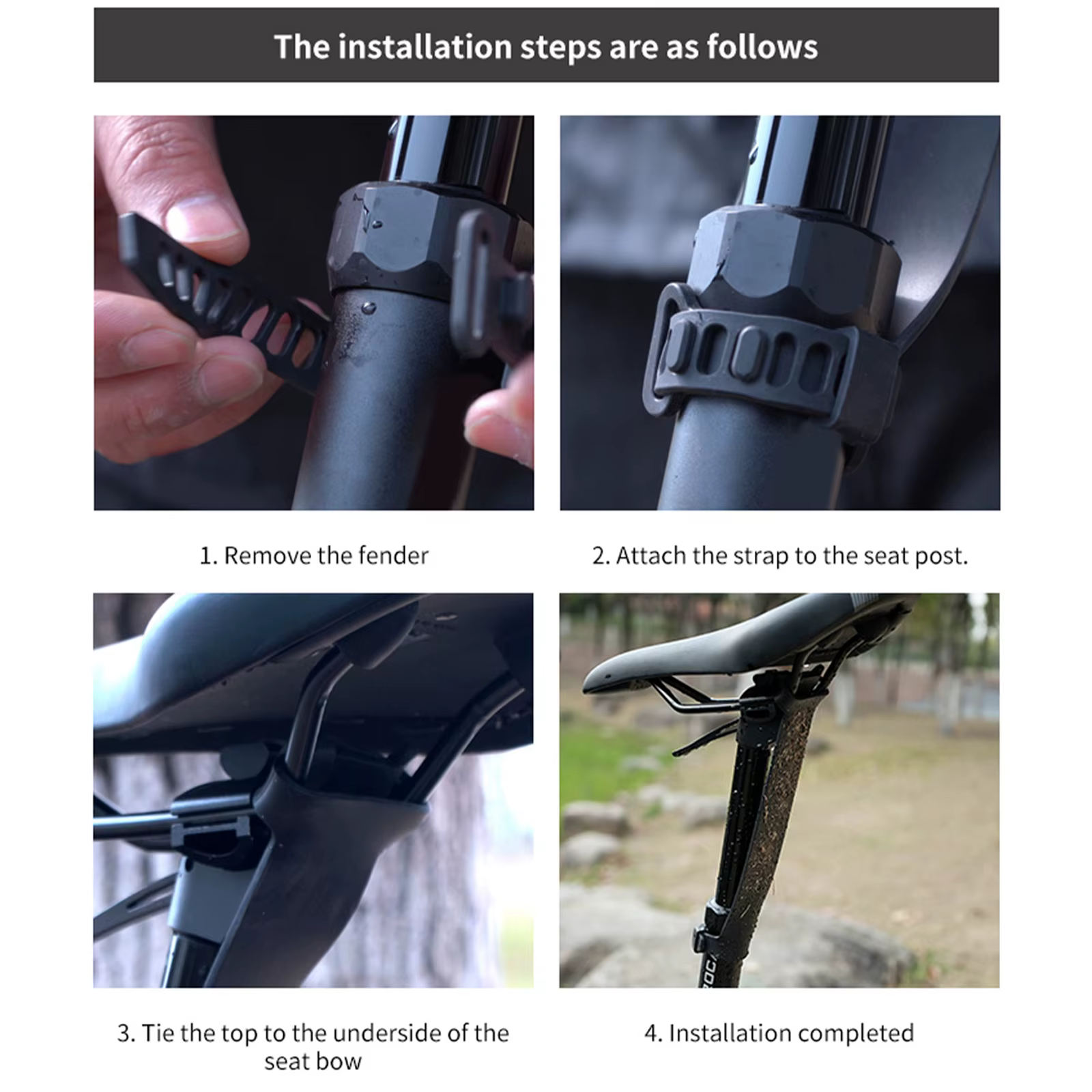 The installation steps are as follows

1. Remove the fender

2. Attach the strap to the seat post.

3. Tie the top to the underside of the seat bow

4. Installation completed