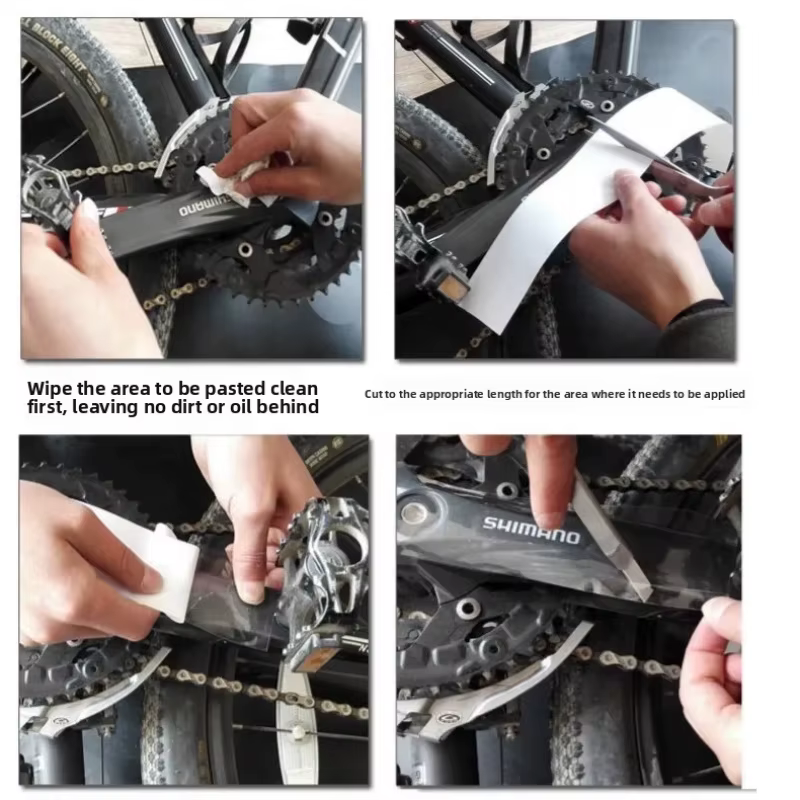 BLOCK EIGHT

SHIMANO

Wipe the area to be pasted clean first, leaving no dirt or oil behind

Cut to the appropriate length for the area where it needs to be applied

SHIMANO