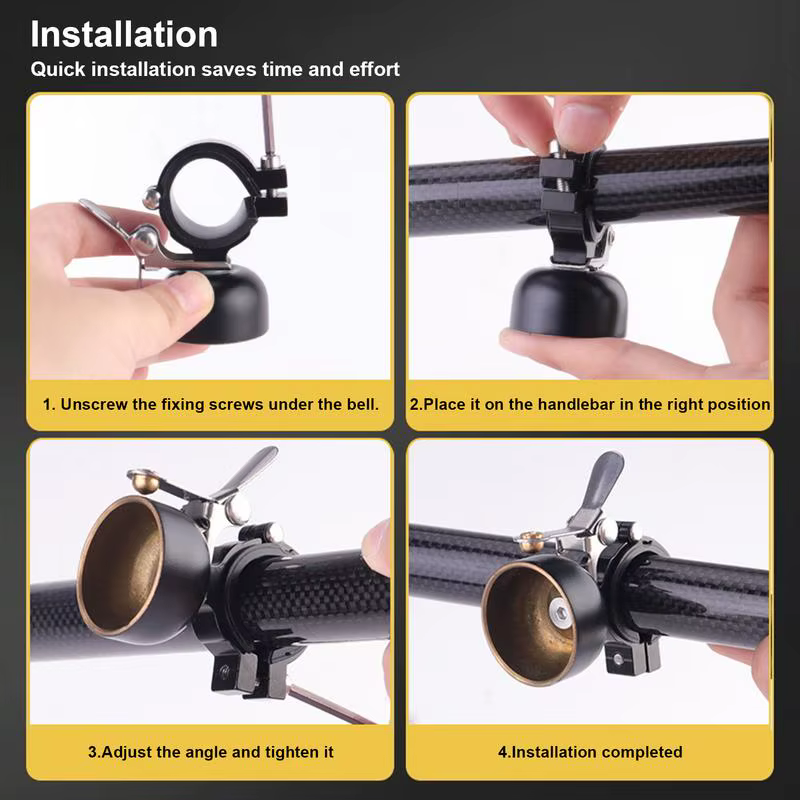 Installation
Quick installation saves time and effort

1. Unscrew the fixing screws under the bell.

2.Place it on the handlebar in the right position

3.Adjust the angle and tighten it

4.Installation completed