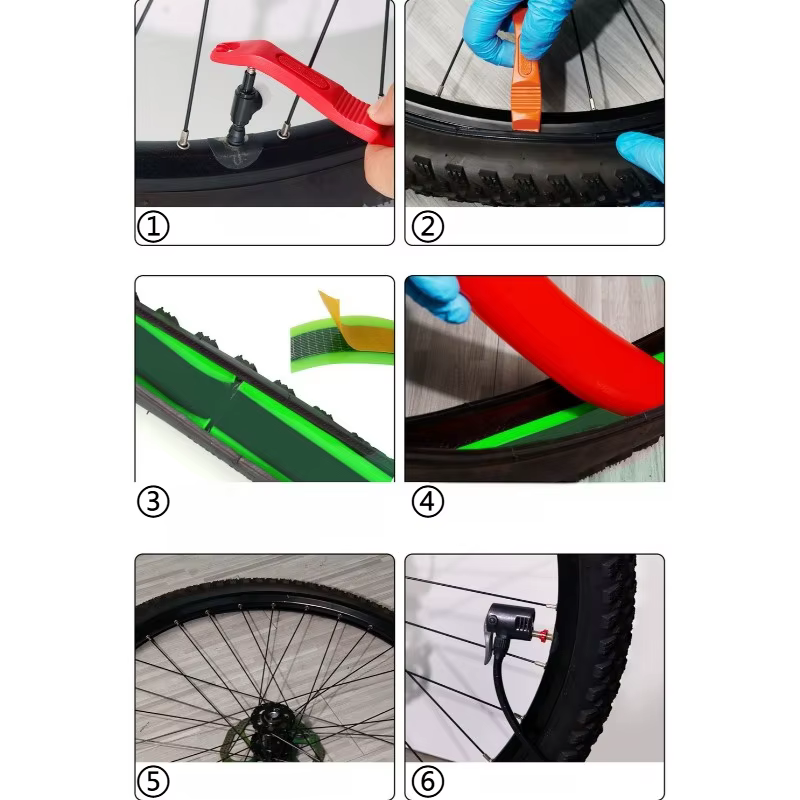 ①

②

③

④

⑤

⑥