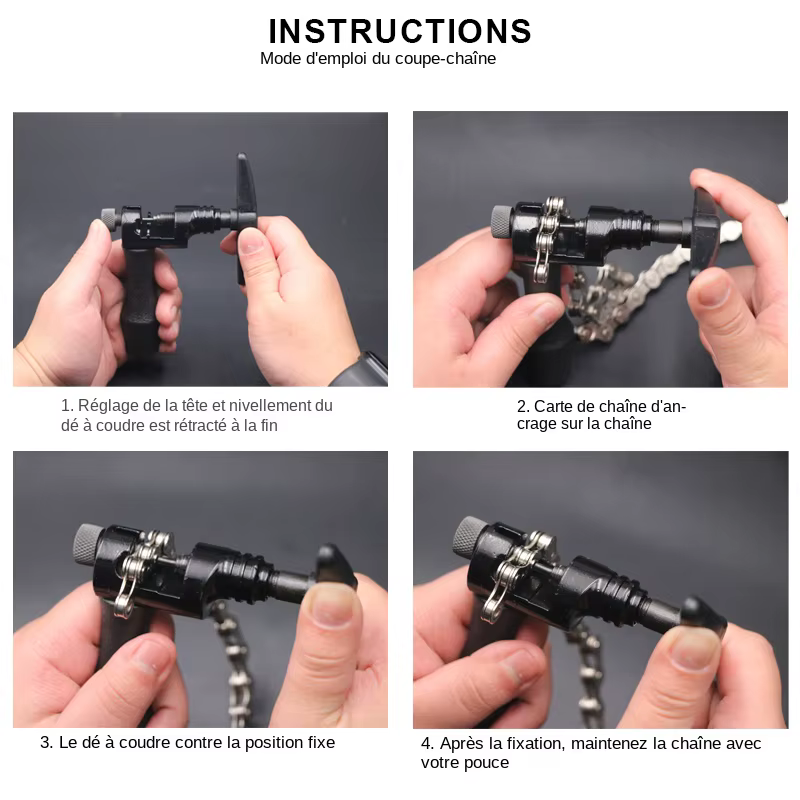 INSTRUCTIONS
Mode d'emploi du coupe-chaîne

1. Réglage de la tête et nivellement du dé à coudre est rétracté à la fin

2. Carte de chaîne d'ancrage sur la chaîne

3. Le dé à coudre contre la position fixe

4. Après la fixation, maintenez la chaîne avec votre pouce