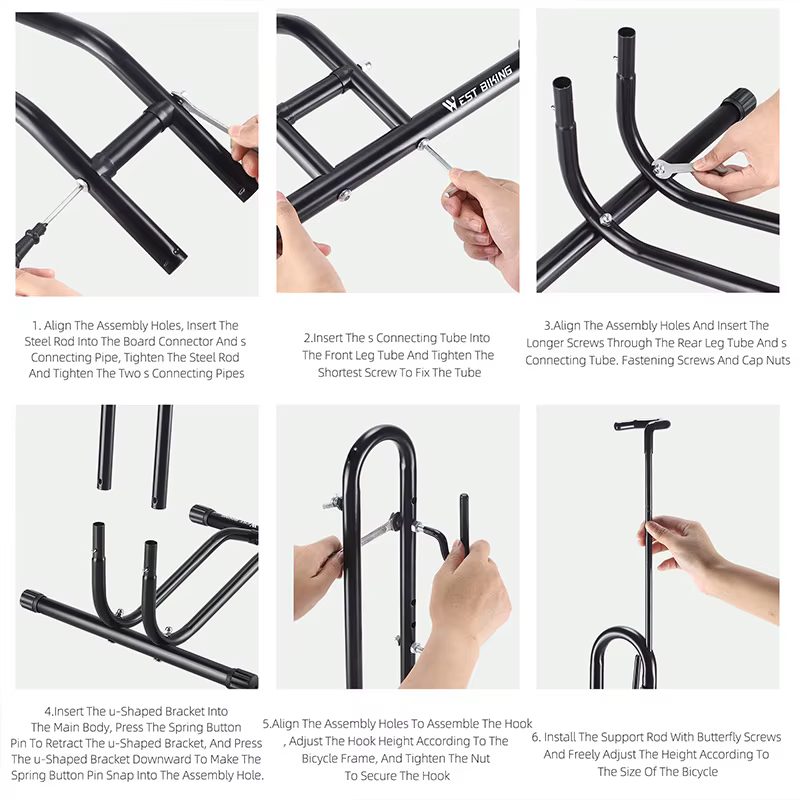 WEST BIKING

1. Align The Assembly Holes, Insert The Steel Rod Into The Board Connector And s Connecting Pipe, Tighten The Steel Rod And Tighten The Two s Connecting Pipes

2.Insert The s Connecting Tube Into The Front Leg Tube And Tighten The Shortest Screw To Fix The Tube

3.Align The Assembly Holes And Insert The Longer Screws Through The Rear Leg Tube And s Connecting Tube. Fastening Screws And Cap Nuts

4.Insert The u-Shaped Bracket Into The Main Body, Press The Spring Button Pin To Retract The u-Shaped Bracket, And Press The u-Shaped Bracket Downward To Make The Spring Button Pin Snap Into The Assembly Hole.

5.Align The Assembly Holes To Assemble The Hook , Adjust The Hook Height According To The Bicycle Frame, And Tighten The Nut To Secure The Hook

6. Install The Support Rod With Butterfly Screws And Freely Adjust The Height According To The Size Of The Bicycle